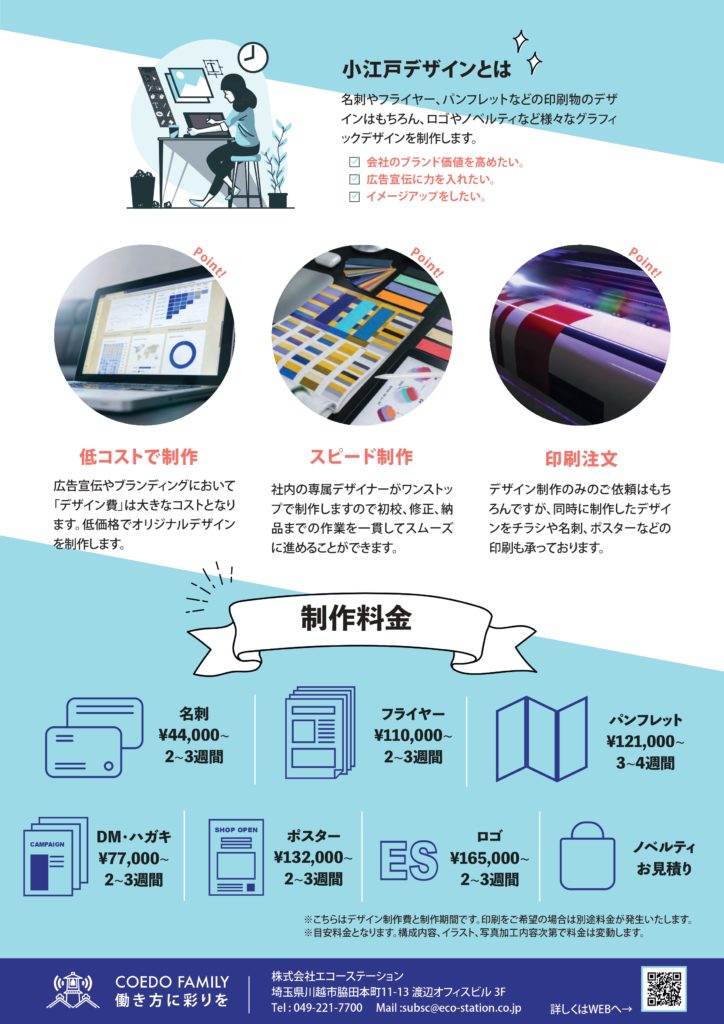 小江戸デザインとは

名刺やフライヤー、パンフレットなどの印刷物のデザインはもちろん、ロゴやノベルティなど様々なグラフィックデザインを制作します。

会社のブランド価値を高めたい。
広告宣伝に力を入れたい。
イメージアップをしたい。

Point!

Point!

Point!

低コストで制作

広告宣伝やブランディングにおいて「デザイン費」は大きなコストとなります。低価格でオリジナルデザインを制作します。

スピード制作

社内の専属デザイナーがワンストップで制作しますので初校、修正、納品までの作業を一貫してスムーズに進めることができます。

印刷注文

デザイン制作のみのご依頼はもちろんですが、同時に制作したデザインをチラシや名刺、ポスターなどの印刷も承っております。

制作料金

名刺
¥44,000~
2~3週間

フライヤー
¥110,000~
2~3週間

パンフレット
¥121,000~
3~4週間

CAMPAIGN
DM・ハガキ
¥77,000~
2~3週間

SHOP OPEN
ポスター
¥132,000~
2~3週間

ES
ロゴ
¥165,000~
2~3週間

ノベルティ
お見積り

※こちらはデザイン制作費と制作期間です。印刷をご希望の場合は別途料金が発生いたします。
※目安料金となります。構成内容、イラスト、写真加工内容次第で料金は変動します。

COEDO FAMILY
働き方に彩りを

株式会社エコーステーション
埼玉県川越市脇田本町11-13 渡辺オフィスビル 3F
Tel : 049-221-7700 Mail :subsc@eco-station.co.jp

詳しくはWEBへ→